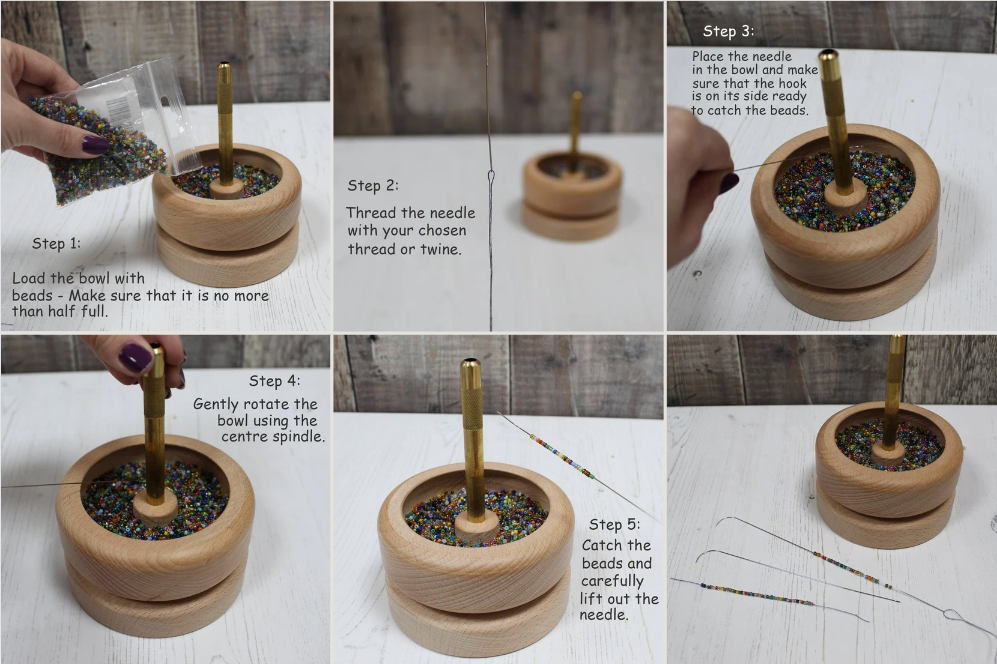 Step 1:

Load the bowl with beads - Make sure that it is no more than half full.

Step 2:

Thread the needle with your chosen thread or twine.

Step 3:

Place the needle in the bowl and make sure that the hook is on its side ready to catch the beads.

Step 4:

Gently rotate the bowl using the centre spindle.

Step 5:

Catch the beads and carefully lift out the needle.