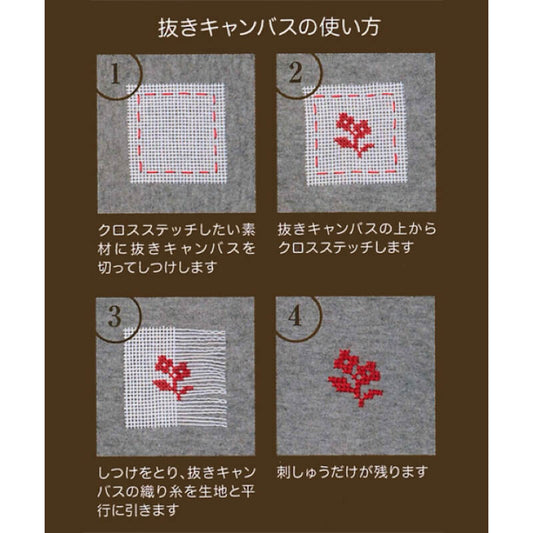 抜きキャンバスの使い方

1

クロスステッチしたい素材に抜きキャンバスを切ってしつけします

2

抜きキャンバスの上からクロスステッチします

3

しつけをとり、抜きキャンバスの織り糸を生地と平行に引きます

4

刺しゅうだけが残ります